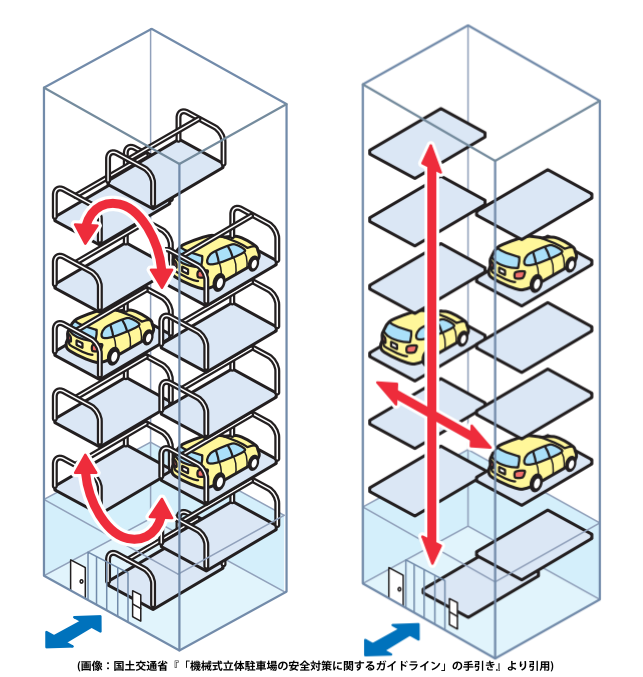 (画像：国土交通省『「機械式立体駐車場の安全対策に関するガイドライン」の手引き』より引用)